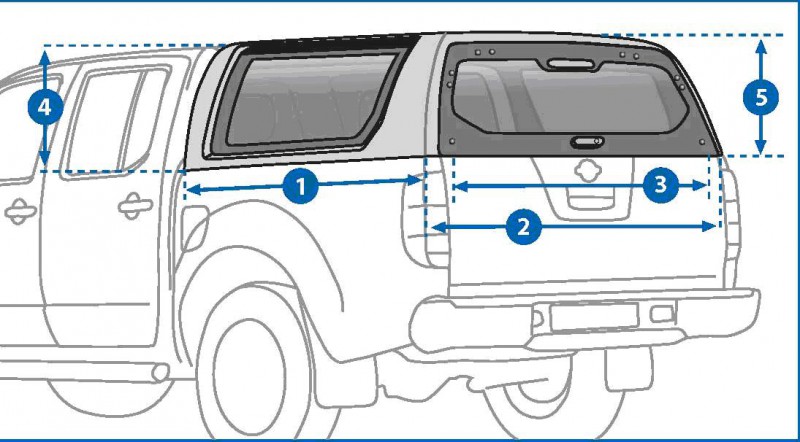 4
1
3
2
5